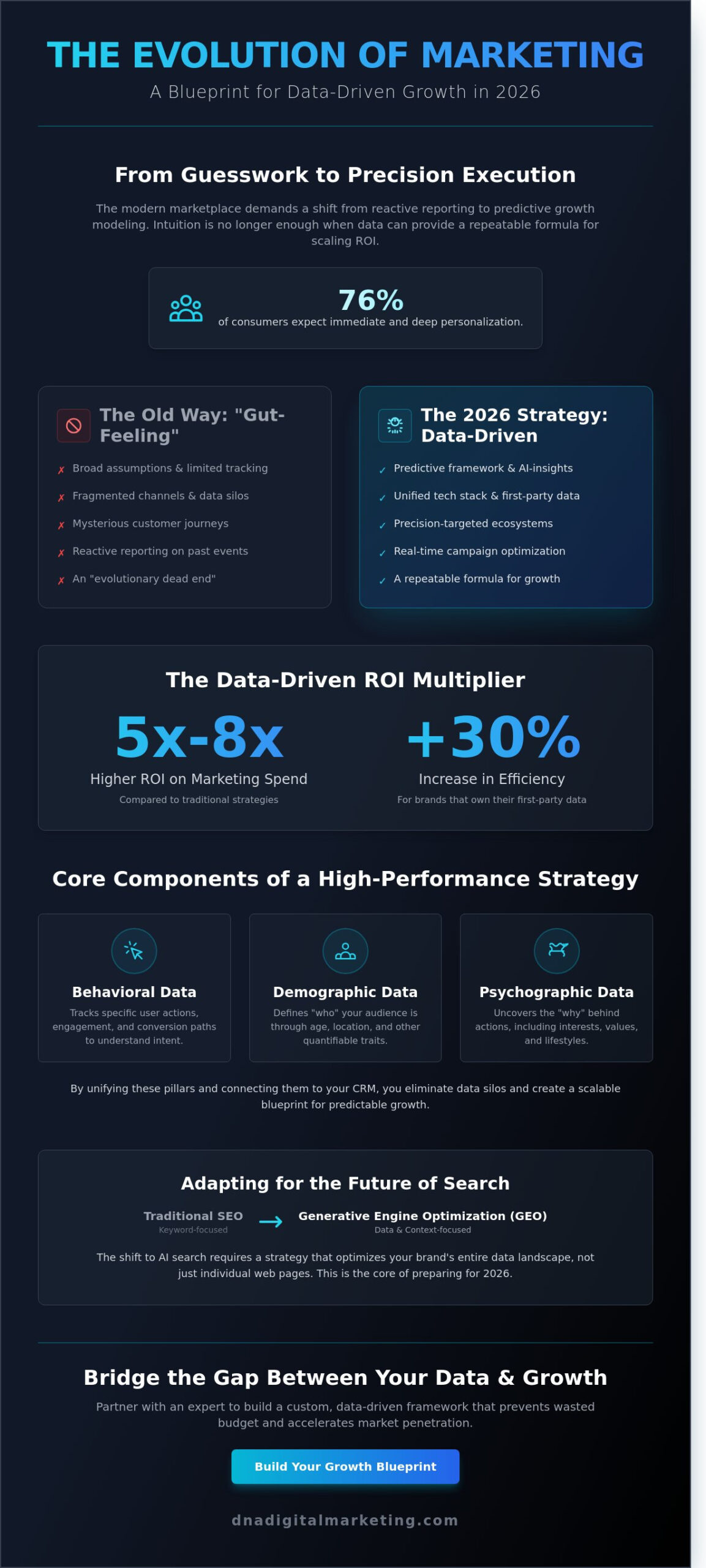 THE EVOLUTION OF MARKETING

A Blueprint for Data-Driven Growth in 2026

From Guesswork to Precision Execution

The modern marketplace demands a shift from reactive reporting to predictive growth modeling. Intuition is no longer enough when data can provide a repeatable formula for scaling ROI.

76%
of consumers expect immediate and deep personalization.

The Old Way: "Gut-Feeling"

✗ Broad assumptions & limited tracking
✗ Fragmented channels & data silos
✗ Mysterious customer journeys
✗ Reactive reporting on past events
✗ An "evolutionary dead end"

The 2026 Strategy: Data-Driven

✓ Predictive framework & AI-insights
✓ Unified tech stack & first-party data
✓ Precision-targeted ecosystems
✓ Real-time campaign optimization
✓ A repeatable formula for growth

The Data-Driven ROI Multiplier

5x-8x
Higher ROI on Marketing Spend
Compared to traditional strategies

+30%
Increase in Efficiency
For brands that own their first-party data

Core Components of a High-Performance Strategy

Behavioral Data
Tracks specific user actions, engagement, and conversion paths to understand intent.

Demographic Data
Defines "who" your audience is through age, location, and other quantifiable traits.

Psychographic Data
Uncovers the "why" behind actions, including interests, values, and lifestyles.

By unifying these pillars and connecting them to your CRM, you eliminate data silos and create a scalable blueprint for predictable growth.

Adapting for the Future of Search

Traditional SEO
Keyword-focused
→
Generative Engine Optimization (GEO)
Data & Context-focused

The shift to AI search requires a strategy that optimizes your brand's entire data landscape, not just individual web pages. This is the core of preparing for 2026.

Bridge the Gap Between Your Data & Growth

Partner with an expert to build a custom, data-driven framework that prevents wasted budget and accelerates market penetration.

Build Your Growth Blueprint

dnadigitalmarketing.com